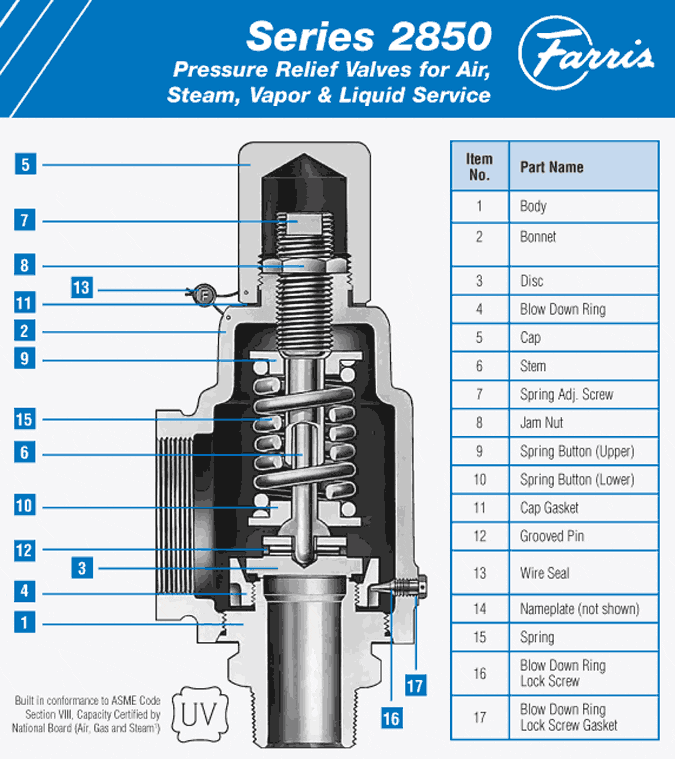 Series 2850
Pressure Relief Valves for Air, Steam, Vapor & Liquid Service

Farris

5
7
8
13
F
11
2
9
15
6
10
12
3
4
1
17
16

Built in conformance to ASME Code Section VIII, Capacity Certified by National Board (Air, Gas and Steam$^1$)

UV

| Item No. | Part Name |
|---|---|
| 1 | Body |
| 2 | Bonnet |
| 3 | Disc |
| 4 | Blow Down Ring |
| 5 | Cap |
| 6 | Stem |
| 7 | Spring Adj. Screw |
| 8 | Jam Nut |
| 9 | Spring Button (Upper) |
| 10 | Spring Button (Lower) |
| 11 | Cap Gasket |
| 12 | Grooved Pin |
| 13 | Wire Seal |
| 14 | Nameplate (not shown) |
| 15 | Spring |
| 16 | Blow Down Ring Lock Screw |
| 17 | Blow Down Ring Lock Screw Gasket |